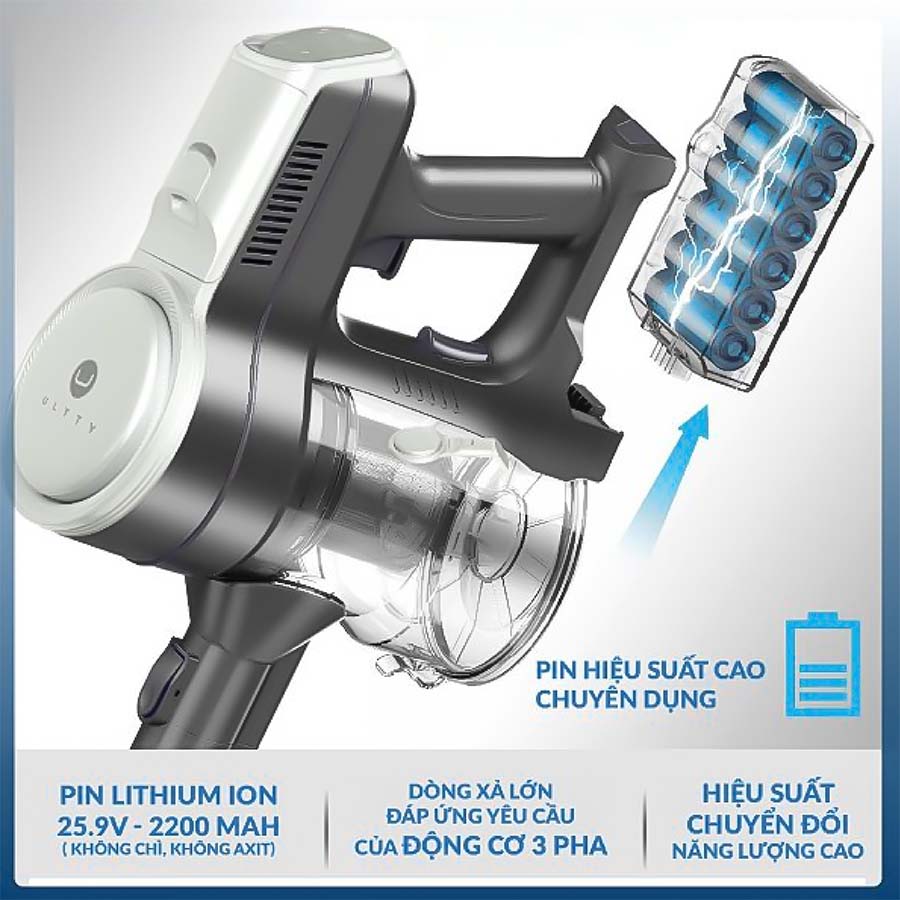 ULTTY

PIN HIỆU SUẤT CAO CHUYÊN DỤNG

PIN LITHIUM ION 25.9V - 2200 MAH ( KHÔNG CHÌ, KHÔNG AXIT)

DÒNG XẢ LỚN ĐÁP ỨNG YÊU CẦU CỦA ĐỘNG CƠ 3 PHA

HIỆU SUẤT CHUYỂN ĐỔI NĂNG LƯỢNG CAO