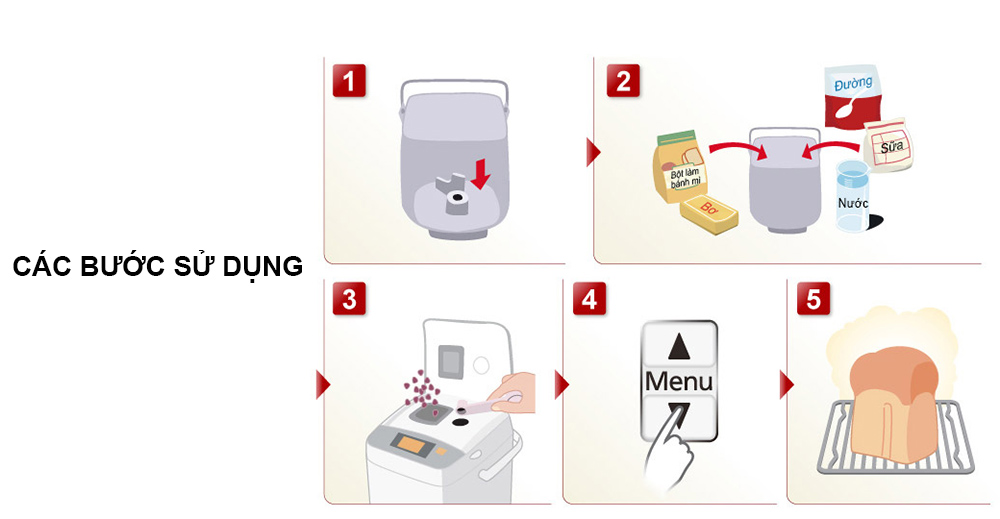 CÁC BƯỚC SỬ DỤNG

1

2

Đường

Sữa

Bột làm bánh mì

Bơ

Nước

3

4

Menu

5