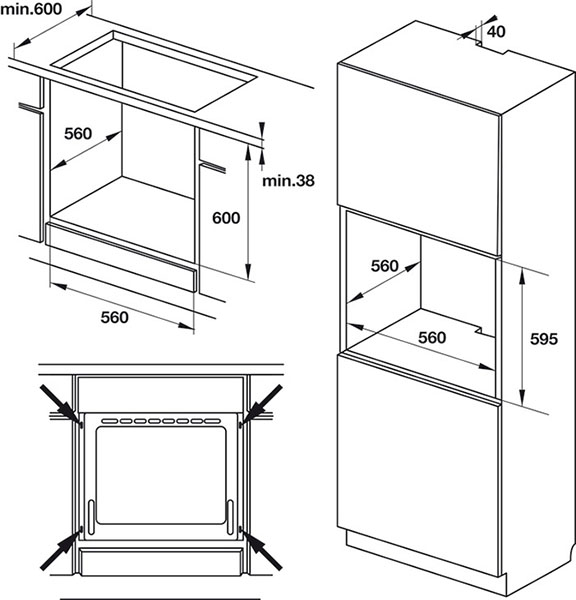 min.600
560
min.38
600
560
40
560
560
595